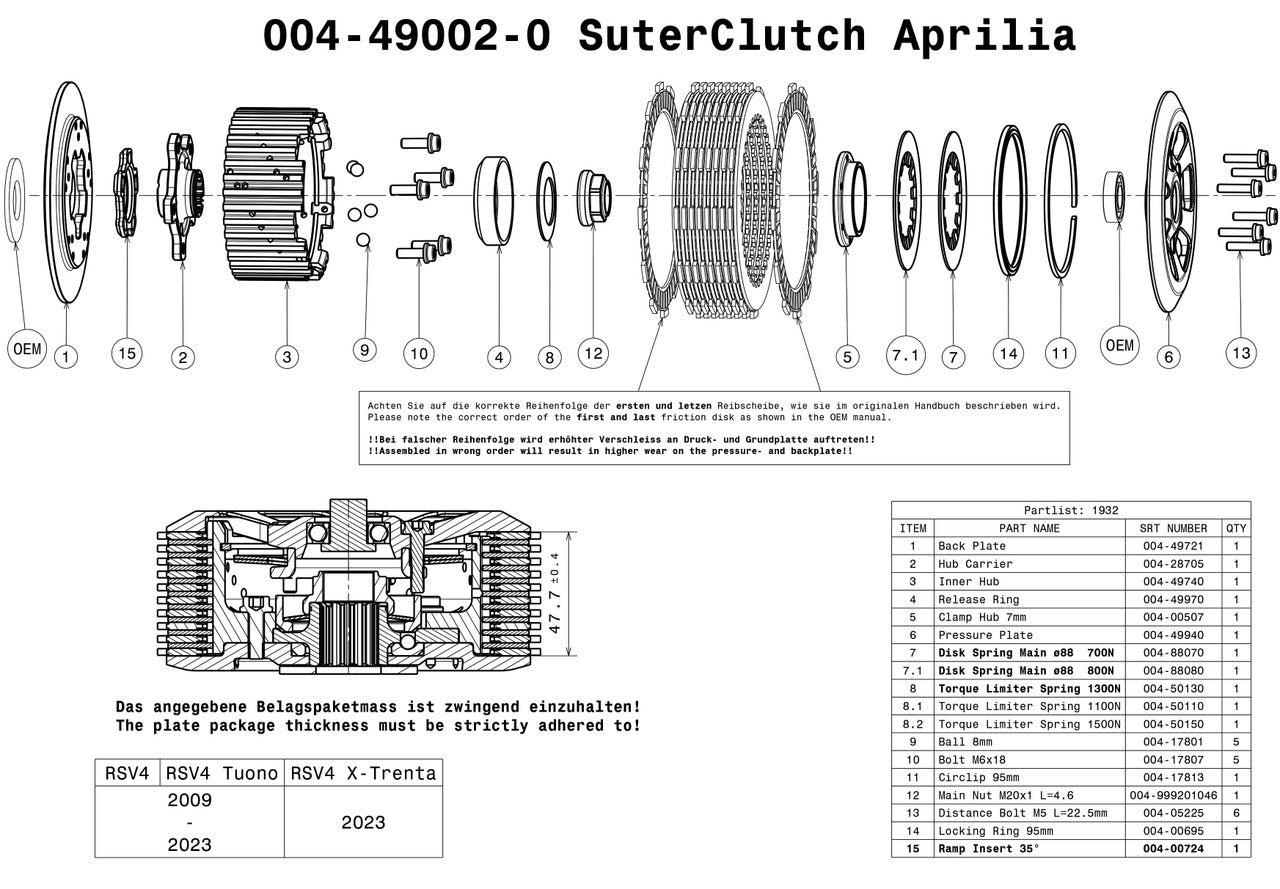 004-49002-0 SuterClutch Aprilia

OEM 1 15 2 3 9 10 4 8 12 5 7.1 7 14 11 OEM 6 13

Achten Sie auf die korrekte Reihenfolge der ersten und letzen Reibscheibe, wie sie im originalen Handbuch beschrieben wird.
Please note the correct order of the first and last friction disk as shown in the OEM manual.

!!Bei falscher Reihenfolge wird erhöhter Verschleiss an Druck- und Grundplatte auftreten!!
!!Assembled in wrong order will result in higher wear on the pressure- and backplate!!

47.7 ±0.4

Das angegebene Belagspaketmass ist zwingend einzuhalten!
The plate package thickness must be strictly adhered to!

| RSV4 | RSV4 Tuono | RSV4 X-Trenta |
|---|---|---|
| 2009 - 2023 | | 2023 |

Partlist: 1932

| ITEM | PART NAME | SRT NUMBER | QTY |
|---|---|---|---|
| 1 | Back Plate | 004-49721 | 1 |
| 2 | Hub Carrier | 004-28705 | 1 |
| 3 | Inner Hub | 004-49740 | 1 |
| 4 | Release Ring | 004-49970 | 1 |
| 5 | Clamp Hub 7mm | 004-00507 | 1 |
| 6 | Pressure Plate | 004-49940 | 1 |
| 7 | Disk Spring Main ø88 700N | 004-88070 | 1 |
| 7.1 | Disk Spring Main ø88 800N | 004-88080 | 1 |
| 8 | Torque Limiter Spring 1300N | 004-50130 | 1 |
| 8.1 | Torque Limiter Spring 1100N | 004-50110 | 1 |
| 8.2 | Torque Limiter Spring 1500N | 004-50150 | 1 |
| 9 | Ball 8mm | 004-17801 | 5 |
| 10 | Bolt M6x18 | 004-17807 | 5 |
| 11 | Circlip 95mm | 004-17813 | 1 |
| 12 | Main Nut M20x1 L=4.6 | 004-999201046 | 1 |
| 13 | Distance Bolt M5 L=22.5mm | 004-05225 | 6 |
| 14 | Locking Ring 95mm | 004-00695 | 1 |
| 15 | Ramp Insert 35° | 004-00724 | 1 |